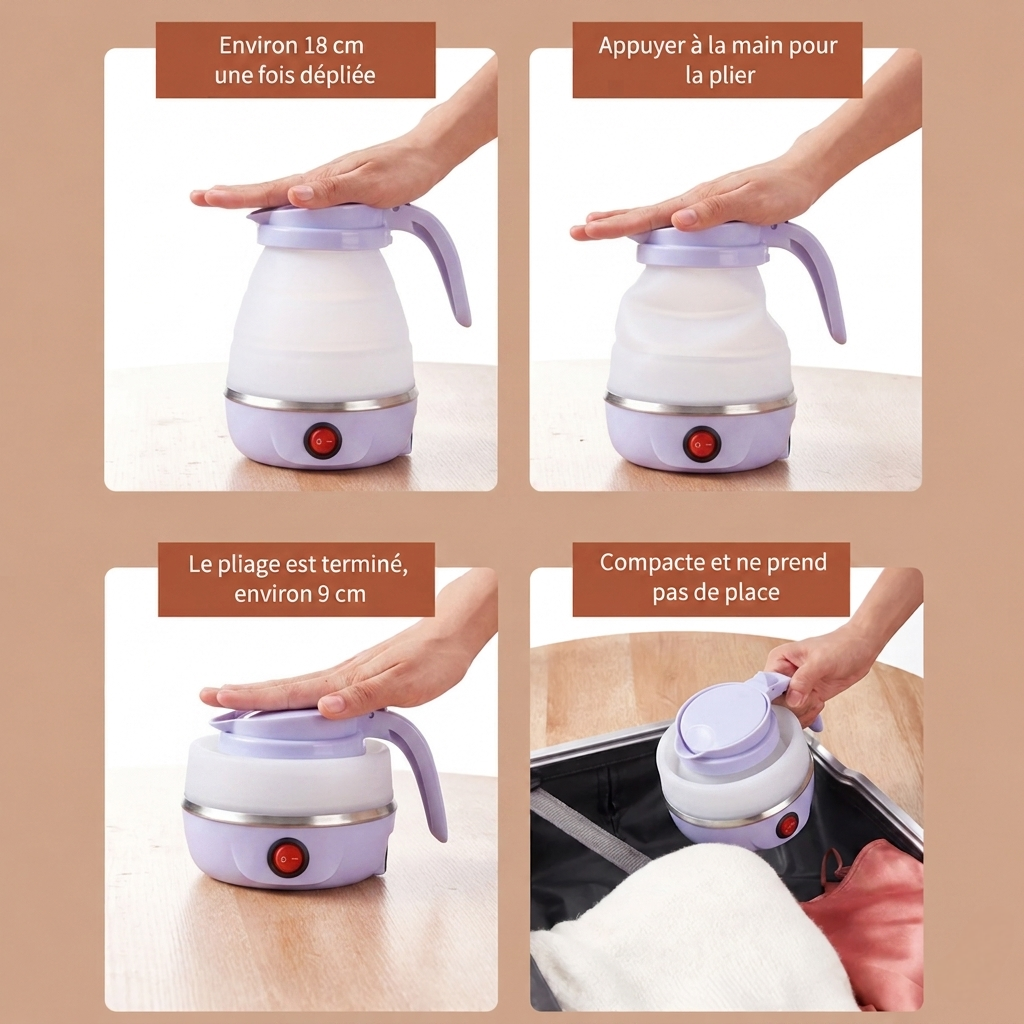 Environ 18 cm une fois dépliée

Appuyer à la main pour la plier

Le pliage est terminé, environ 9 cm

Compacte et ne prend pas de place